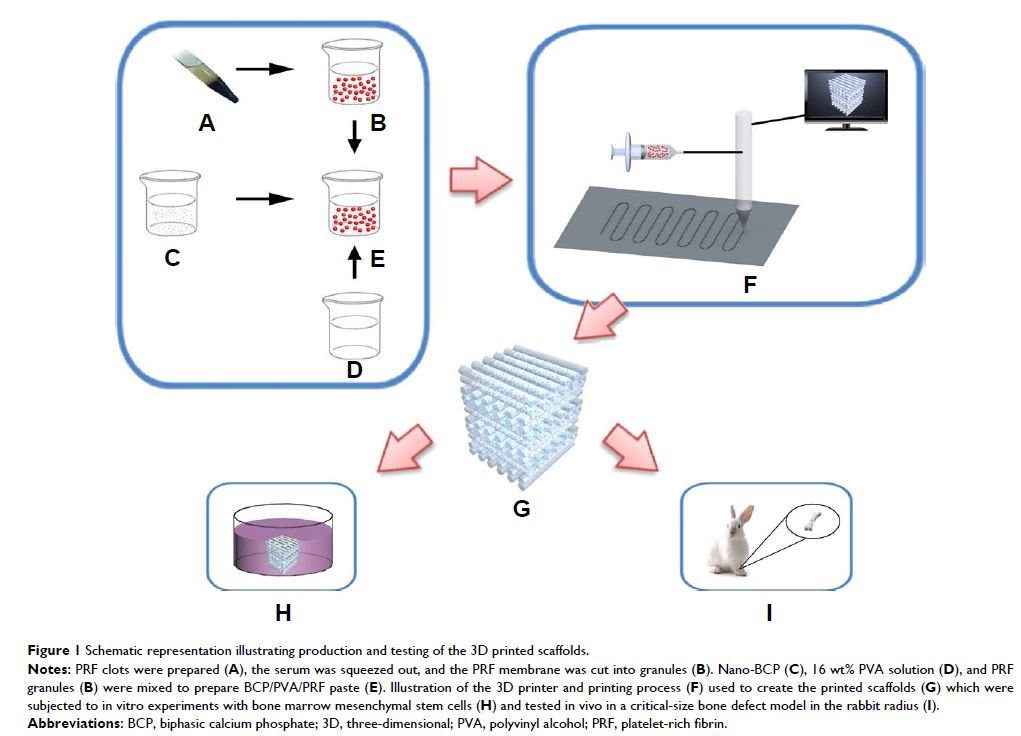 A

B

C

E

D

F

G

H

I

Figure 1 Schematic representation illustrating production and testing of the 3D printed scaffolds.

Notes: PRF clots were prepared (A), the serum was squeezed out, and the PRF membrane was cut into granules (B). Nano-BCP (C), 16 wt% PVA solution (D), and PRF granules (B) were mixed to prepare BCP/PVA/PRF paste (E). Illustration of the 3D printer and printing process (F) used to create the printed scaffolds (G) which were subjected to in vitro experiments with bone marrow mesenchymal stem cells (H) and tested in vivo in a critical-size bone defect model in the rabbit radius (I).

Abbreviations: BCP, biphasic calcium phosphate; 3D, three-dimensional; PVA, polyvinyl alcohol; PRF, platelet-rich fibrin.