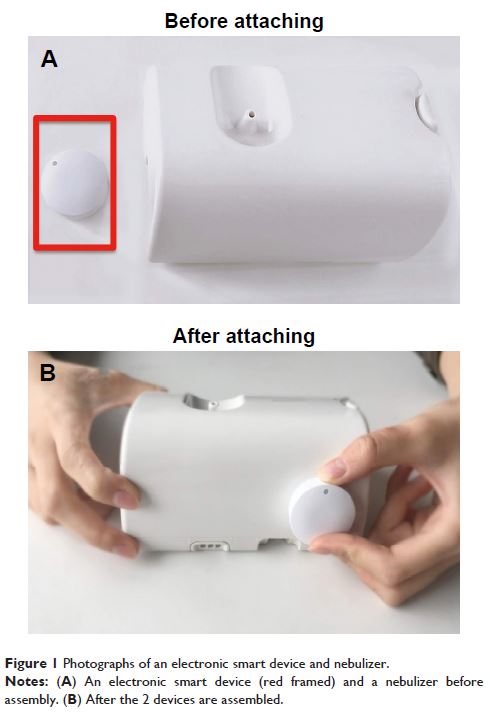 Before attaching

A

After attaching

B

Figure 1 Photographs of an electronic smart device and nebulizer.
Notes: (A) An electronic smart device (red framed) and a nebulizer before assembly. (B) After the 2 devices are assembled.