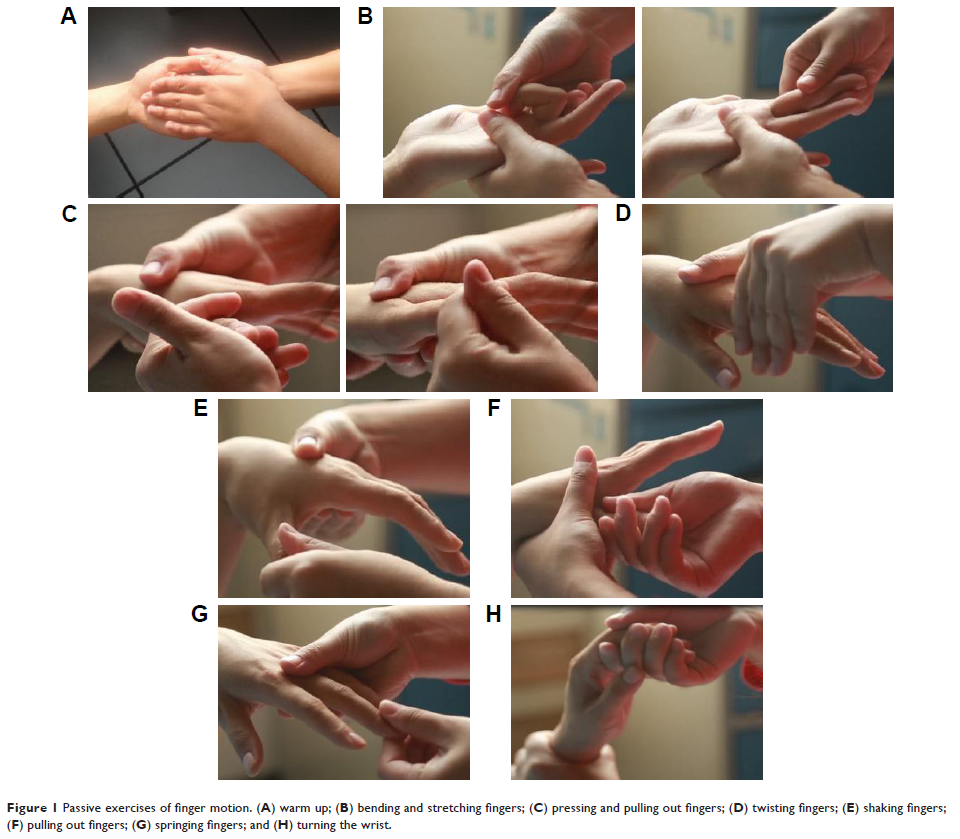 A

B

C

D

E

F

G

H

Figure 1 Passive exercises of finger motion. (A) warm up; (B) bending and stretching fingers; (C) pressing and pulling out fingers; (D) twisting fingers; (E) shaking fingers; (F) pulling out fingers; (G) springing fingers; and (H) turning the wrist.